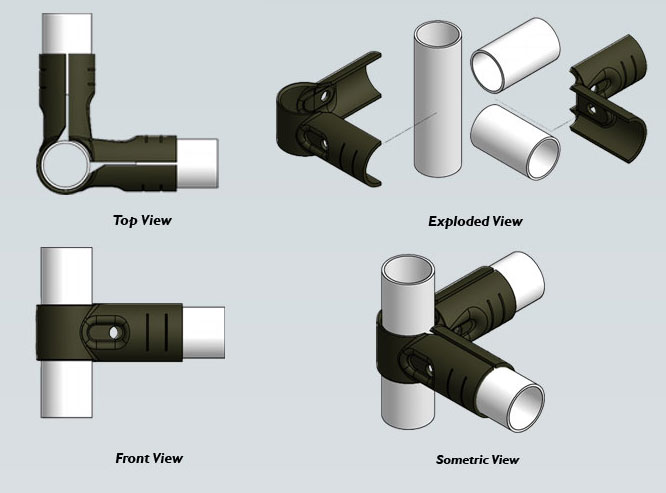 Top View

Exploded View

Front View

Sometric View